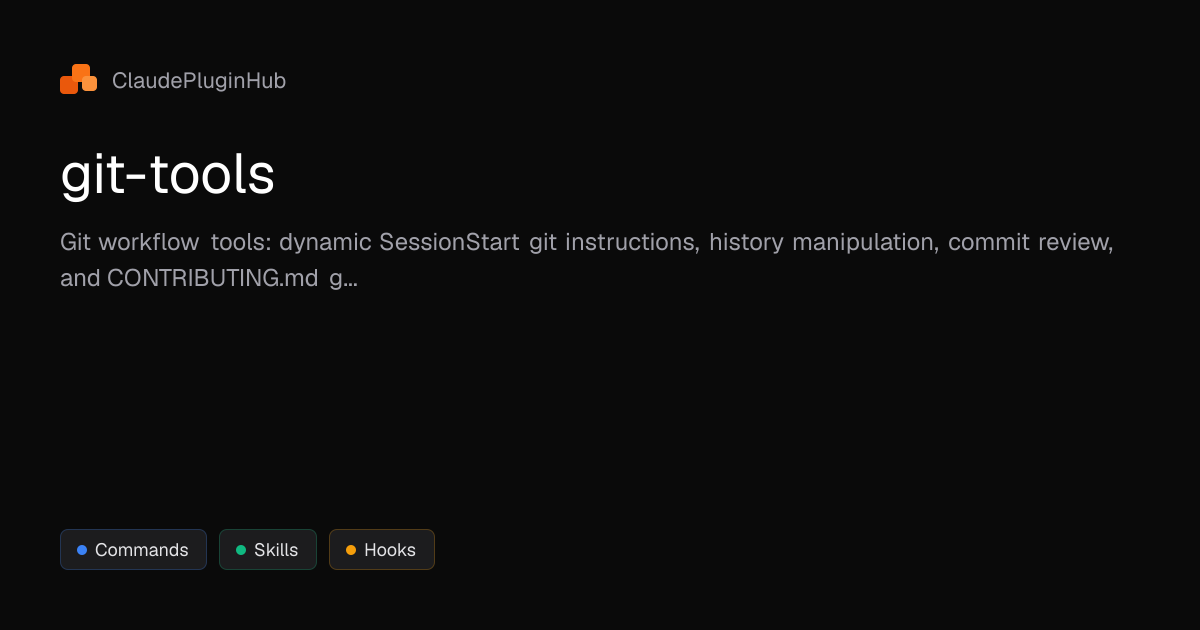 ClaudePluginHub

git-tools

Git workflow tools: dynamic SessionStart git instructions, history manipulation, commit review, and CONTRIBUTING.md g...

• Commands
• Skills
• Hooks