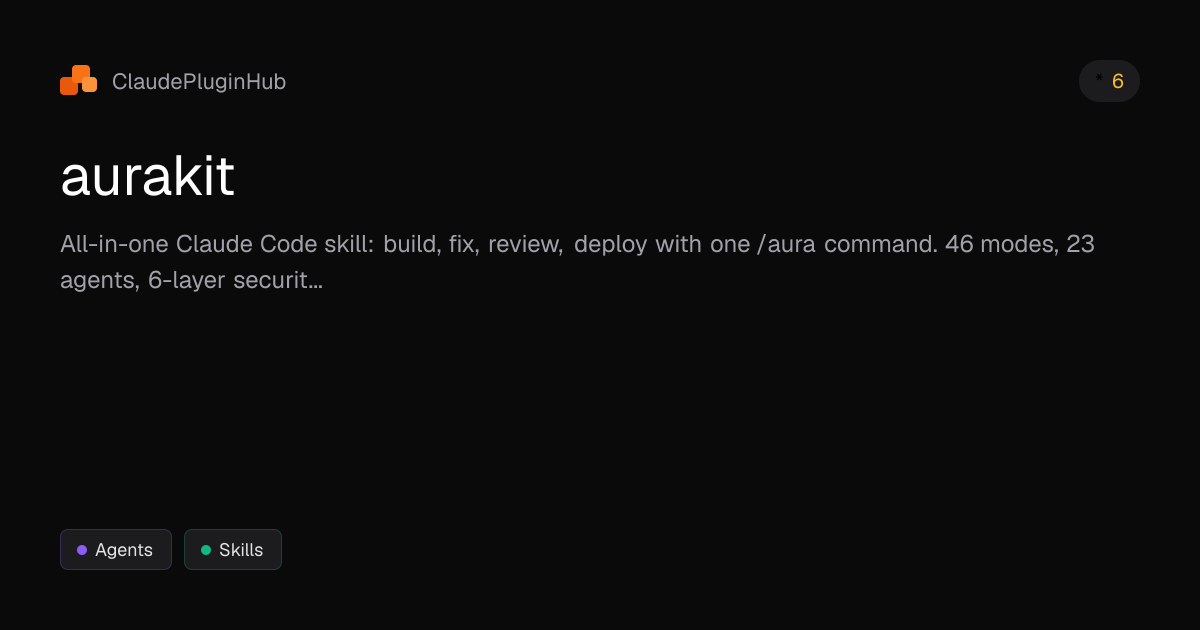 ClaudePluginHub

* 6

aurakit

All-in-one Claude Code skill: build, fix, review, deploy with one /aura command. 46 modes, 23 agents, 6-layer securit...

• Agents

• Skills