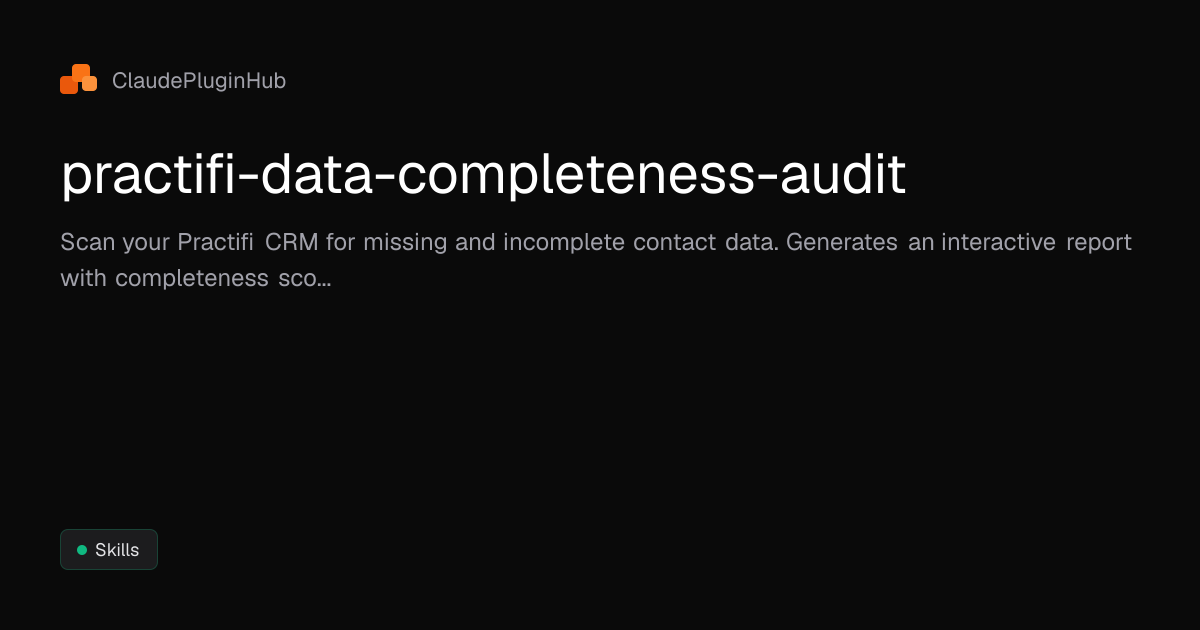 ClaudePluginHub

practifi-data-completeness-audit

Scan your Practifi CRM for missing and incomplete contact data. Generates an interactive report with completeness sco...

Skills