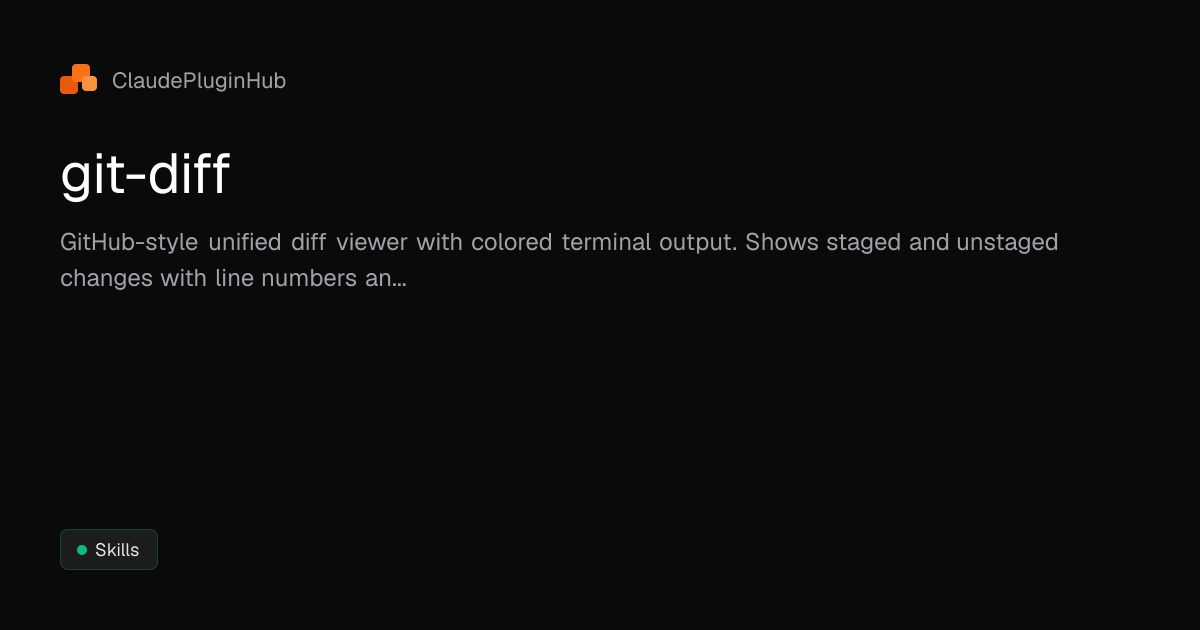 ClaudePluginHub

git-diff

GitHub-style unified diff viewer with colored terminal output. Shows staged and unstaged changes with line numbers an...

Skills