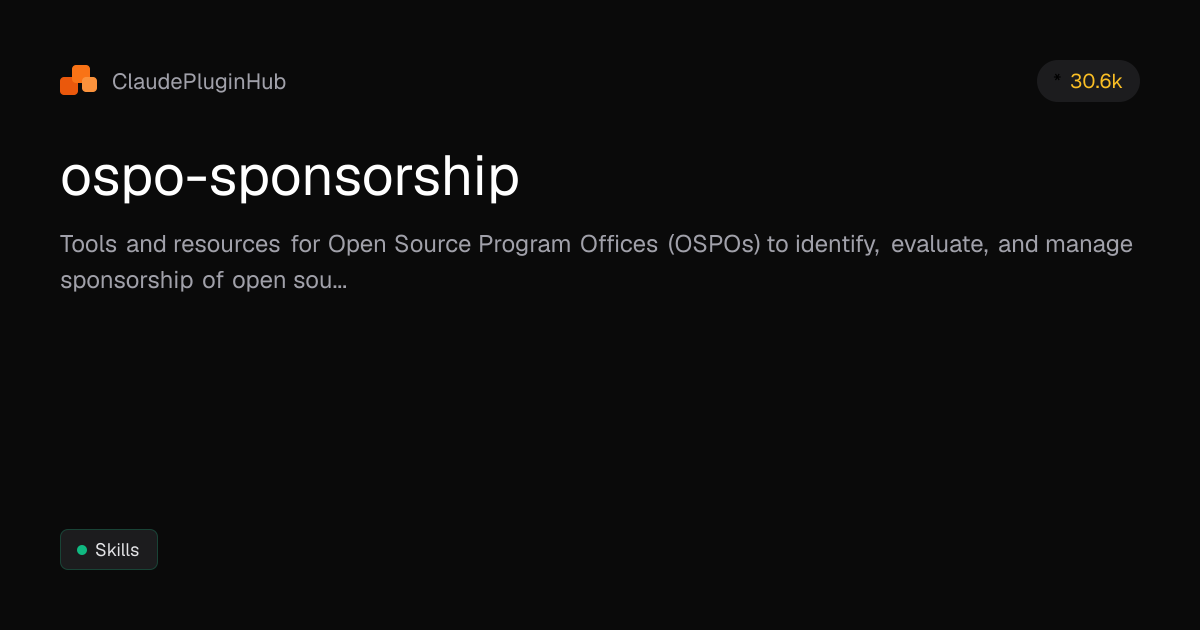 ClaudePluginHub

30.6k

ospo-sponsorship

Tools and resources for Open Source Program Offices (OSPOs) to identify, evaluate, and manage sponsorship of open sou...

Skills