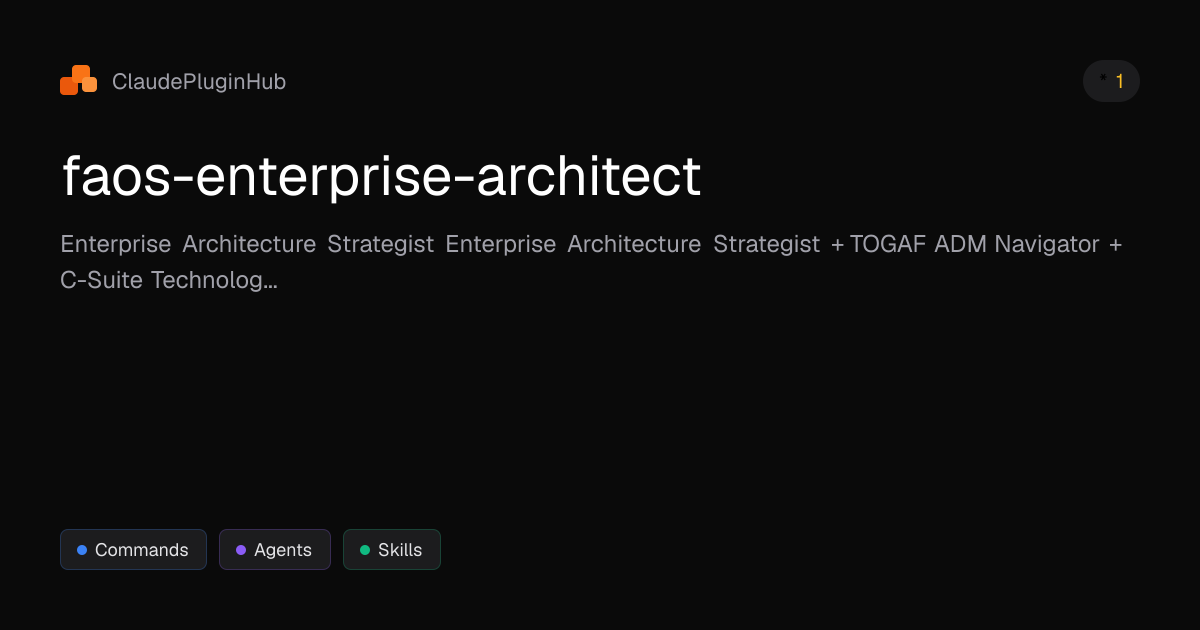 ClaudePluginHub

* 1

faos-enterprise-architect

Enterprise Architecture Strategist Enterprise Architecture Strategist + TOGAF ADM Navigator + C-Suite Technolog...

• Commands
• Agents
• Skills