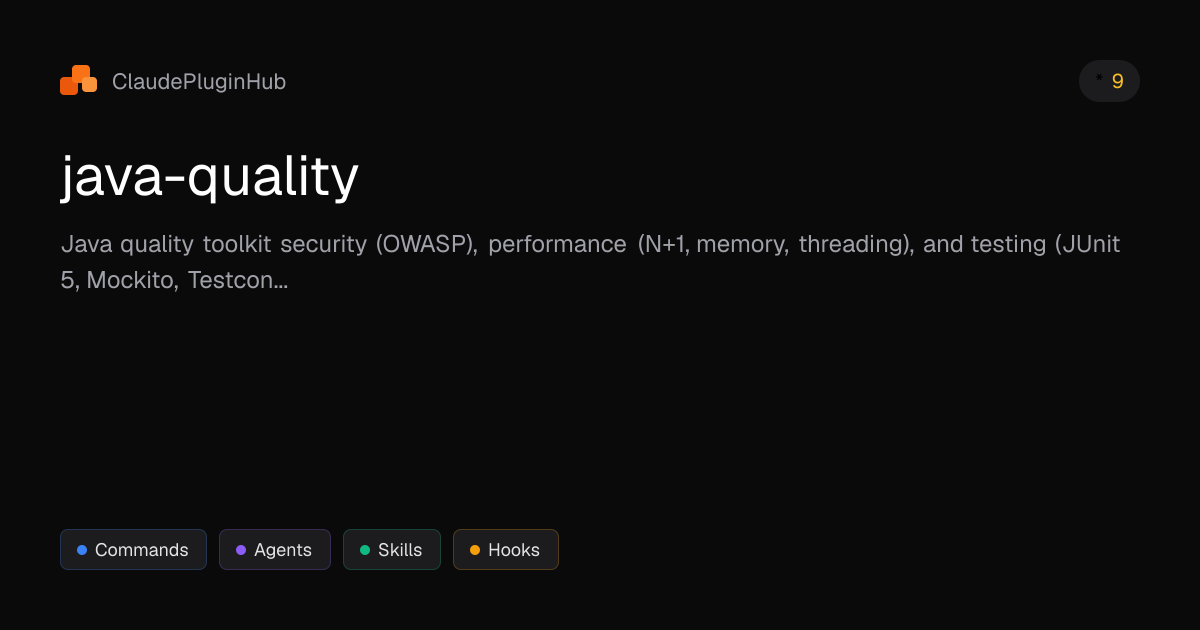 ClaudePluginHub

* 9

java-quality

Java quality toolkit security (OWASP), performance (N+1, memory, threading), and testing (JUnit 5, Mockito, Testcon...

• Commands
• Agents
• Skills
• Hooks